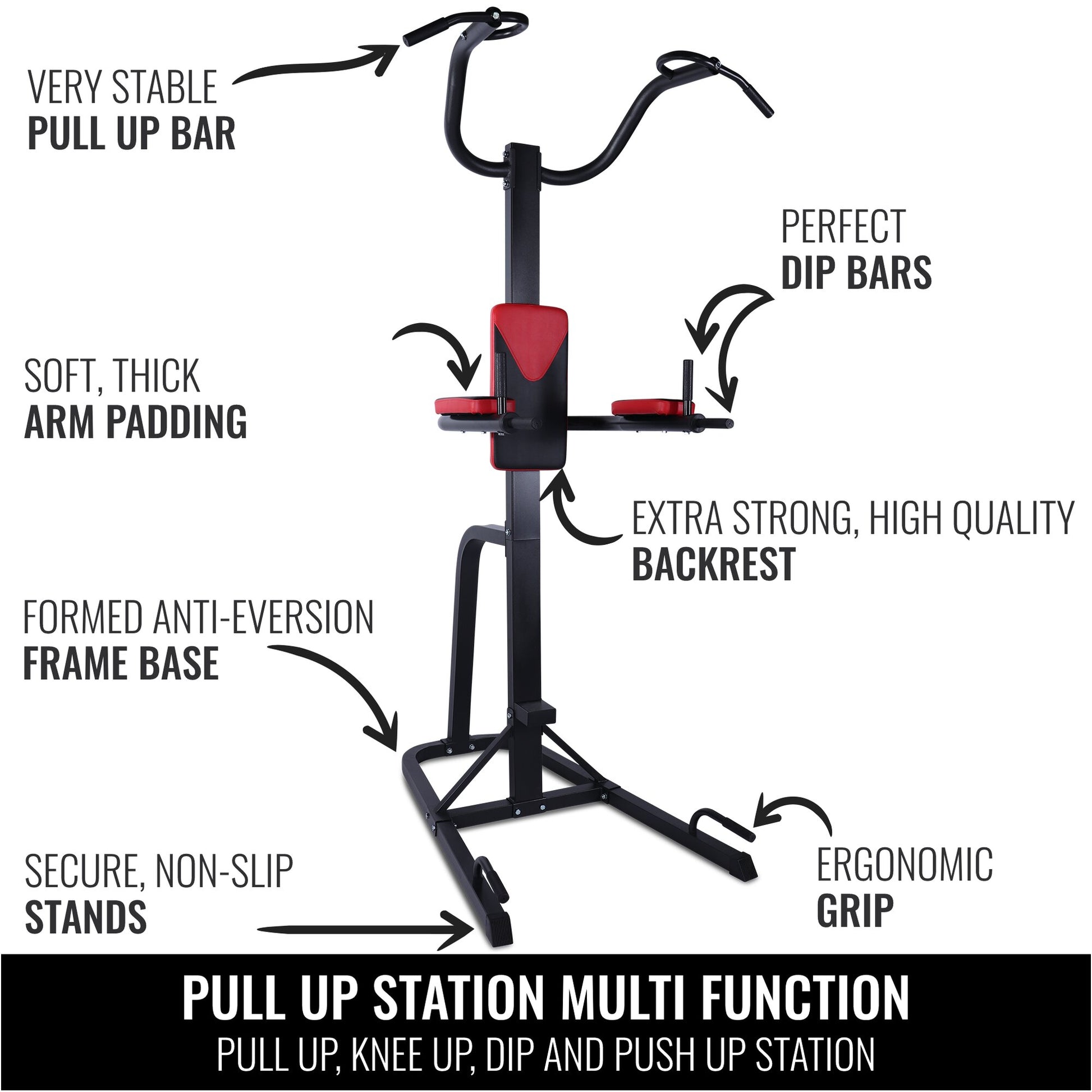 VERY STABLE
PULL UP BAR

PERFECT
DIP BARS

SOFT, THICK
ARM PADDING

EXTRA STRONG, HIGH QUALITY
BACKREST

FORMED ANTI-EVERSION
FRAME BASE

SECURE, NON-SLIP
STANDS

ERGONOMIC
GRIP

PULL UP STATION MULTI FUNCTION
PULL UP, KNEE UP, DIP AND PUSH UP STATION